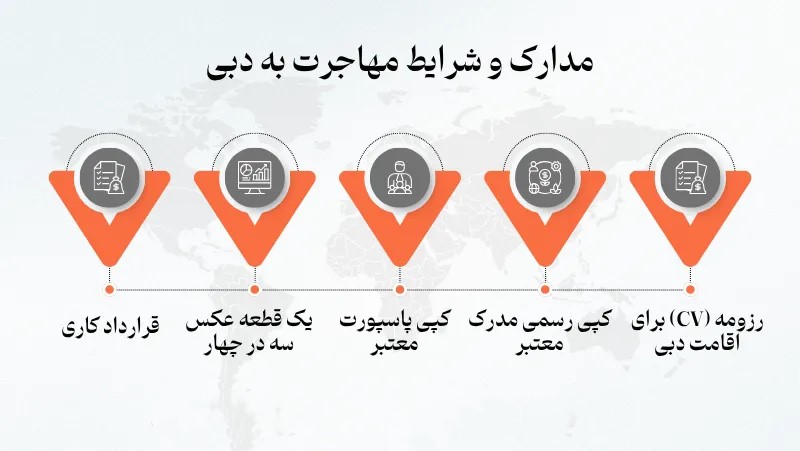 مدارک و شرایط مهاجرت به دبی

رزومه (CV) برای اقامت دبی

کپی رسمی مدرک معتبر

کپی پاسپورت معتبر

یک قطعه عکس سه در چهار

قرارداد کاری